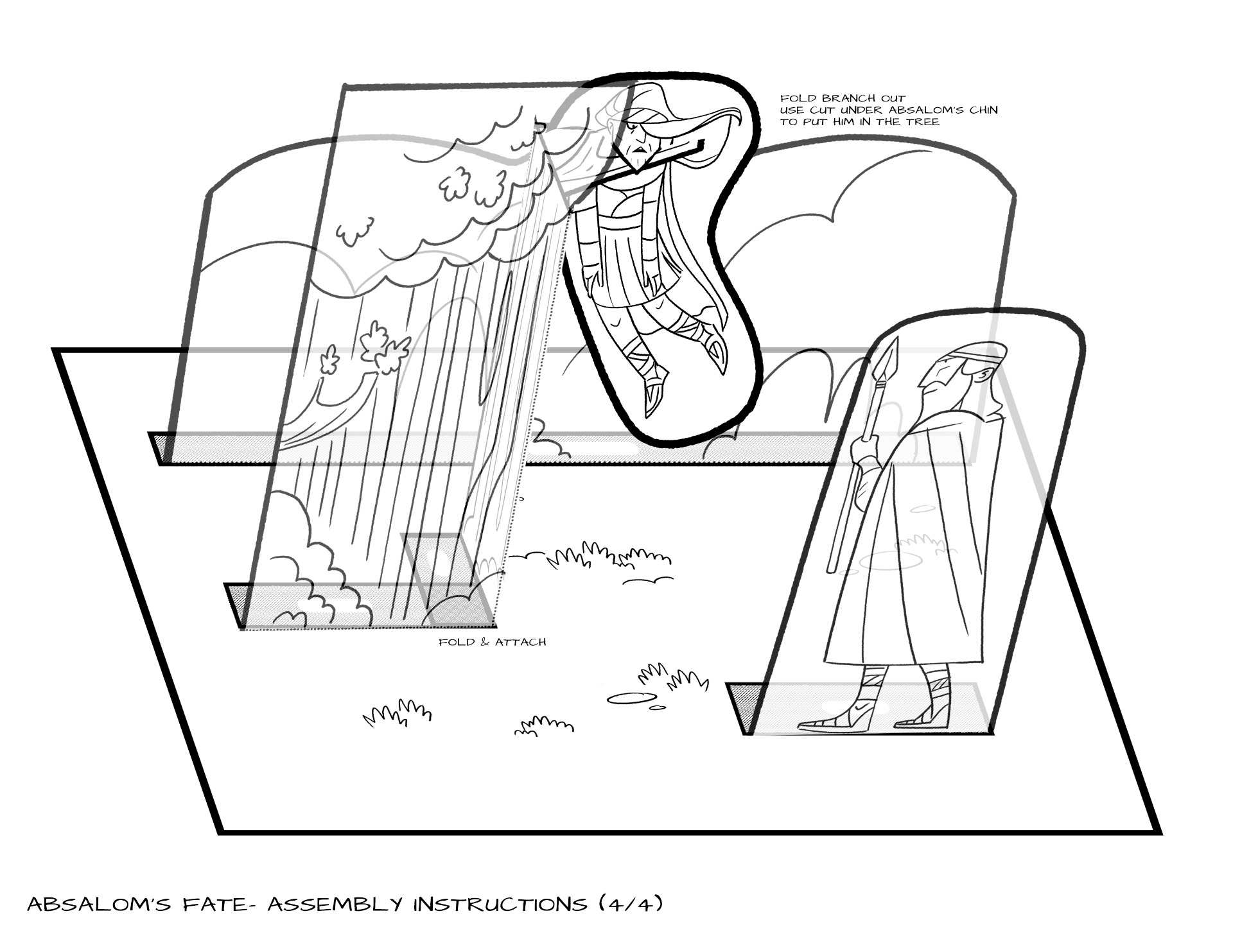 FOLD BRANCH OUT
USE CUT UNDER ABSALOM'S CHIN
TO PUT HIM IN THE TREE

FOLD & ATTACH

ABSALOM'S FATE- ASSEMBLY INSTRUCTIONS (4/4)